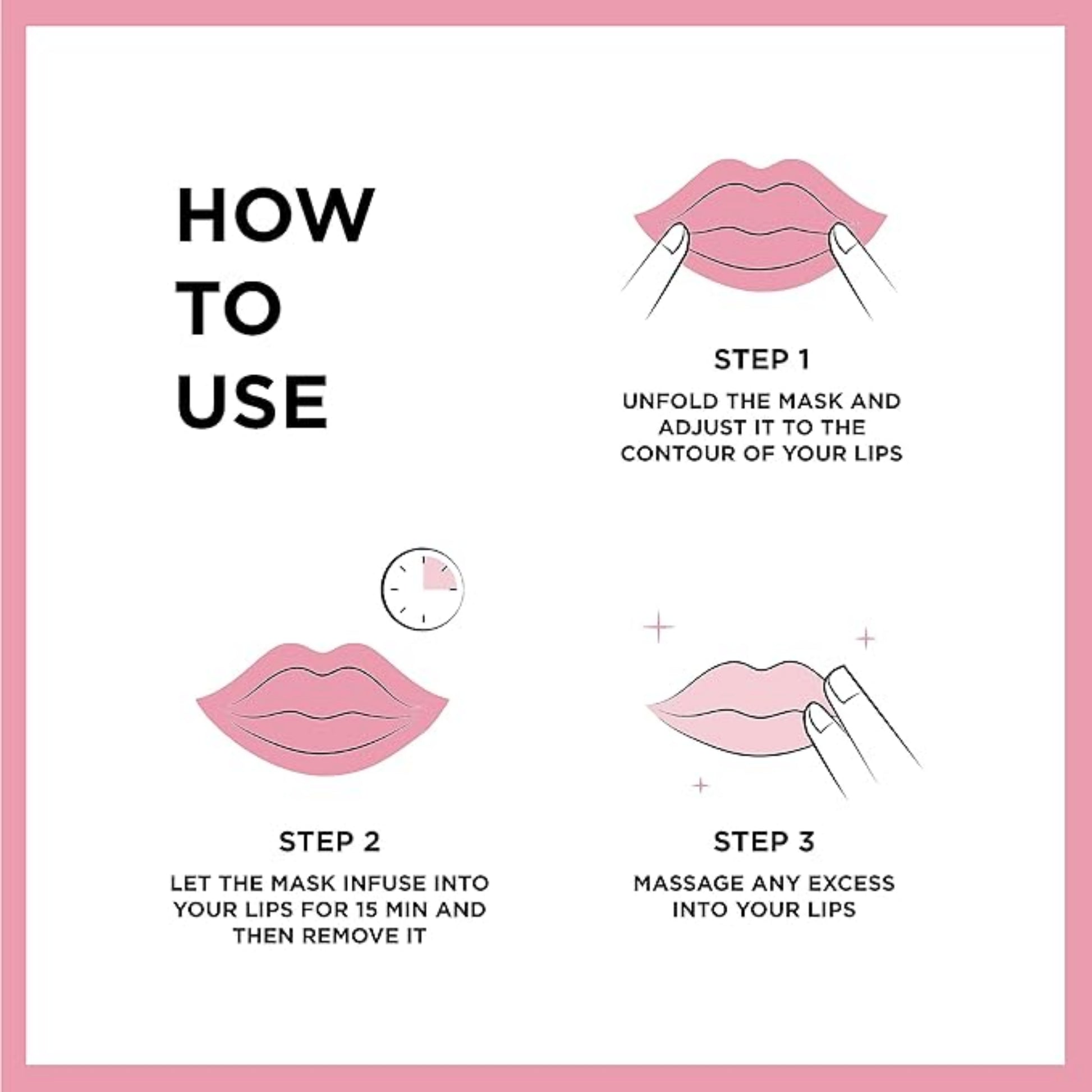 HOW
TO
USE

STEP 1

UNFOLD THE MASK AND ADJUST IT TO THE CONTOUR OF YOUR LIPS

STEP 2

LET THE MASK INFUSE INTO YOUR LIPS FOR 15 MIN AND THEN REMOVE IT

STEP 3

MASSAGE ANY EXCESS INTO YOUR LIPS